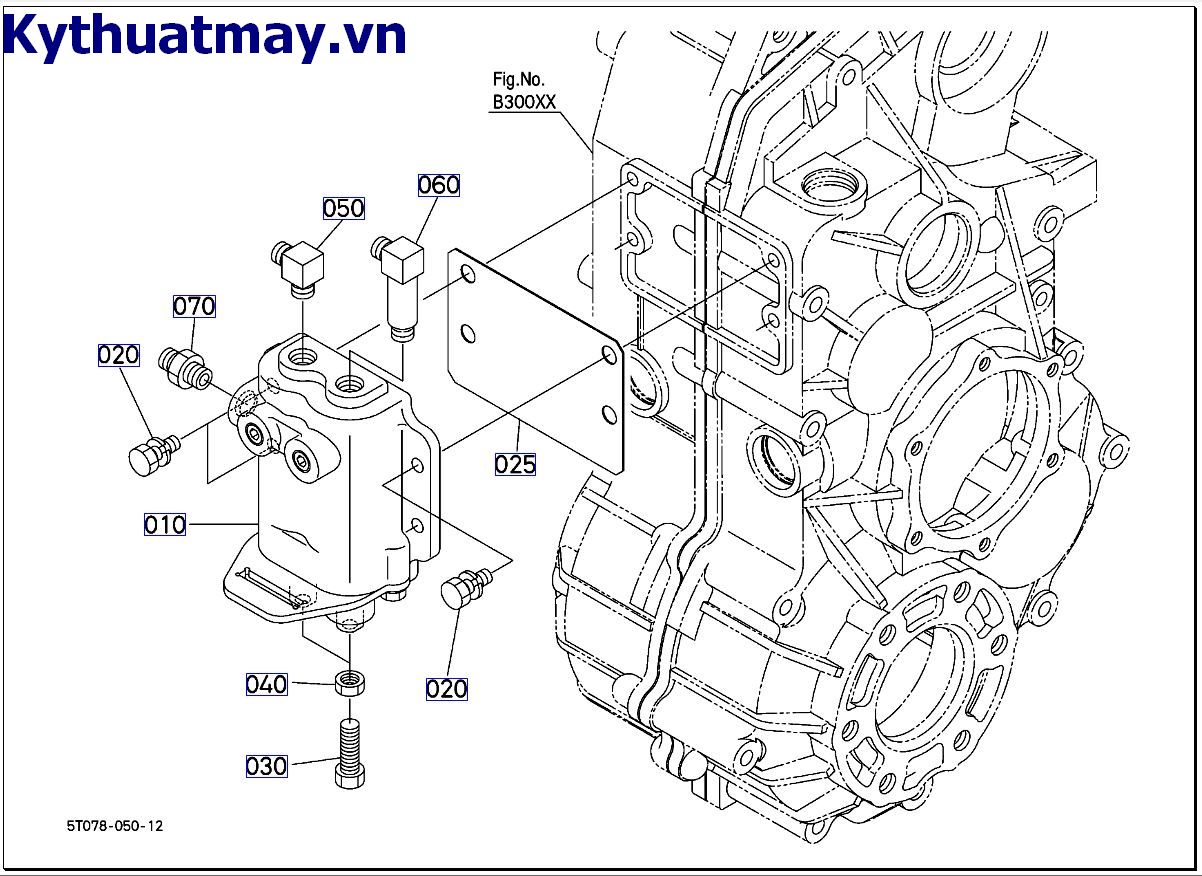 Kythuatmay.vn

Fig.No.
B300XX

060

050

070

020

025

010

020

040

030

5T078-050-12